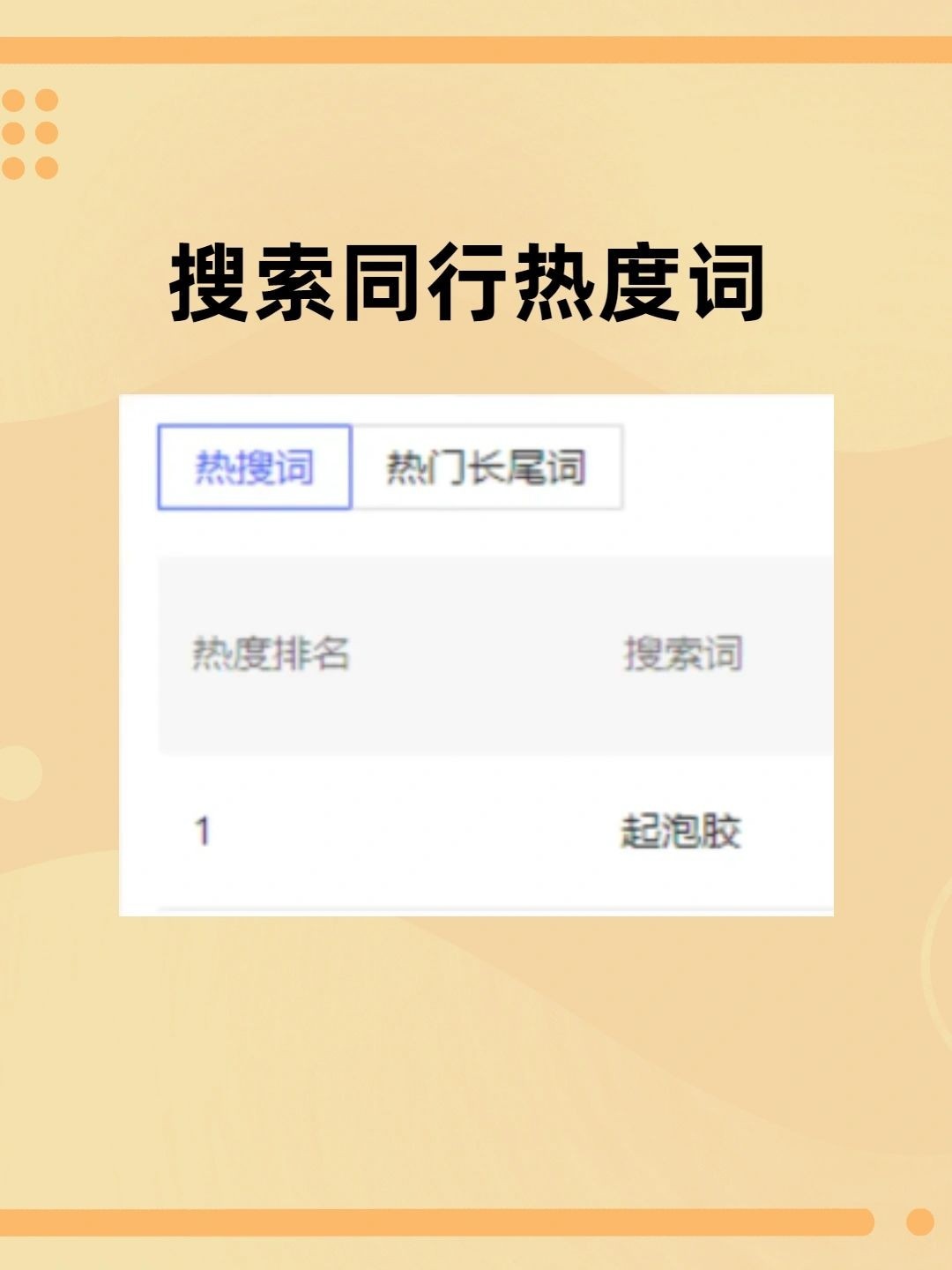 搜索同行热度词

热搜词 热门长尾词

| 热度排名 | 搜索词 |
|---|---|
| 1 | 起泡胶 |